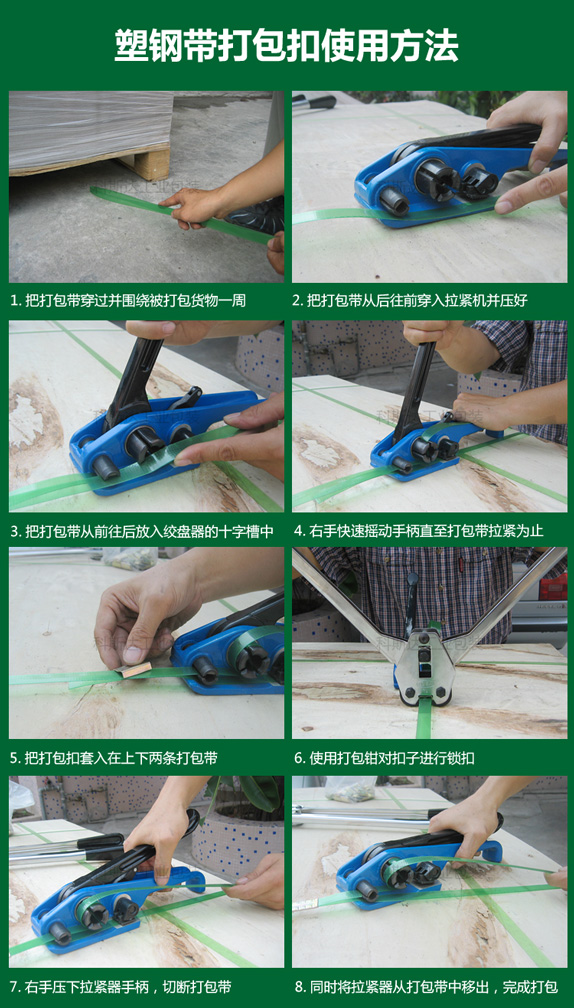 塑钢带打包扣使用方法

1. 把打包带穿过并围绕被打包货物一周

2. 把打包带从后往前穿入拉紧机并压好

3. 把打包带从前往后放入绞盘器的十字槽中

4. 右手快速摇动手柄直至打包带拉紧为止

5. 把打包扣套入在上下两条打包带

6. 使用打包钳对扣子进行锁扣

7. 右手压下拉紧器手柄，切断打包带

8. 同时将拉紧器从打包带中移出，完成打包